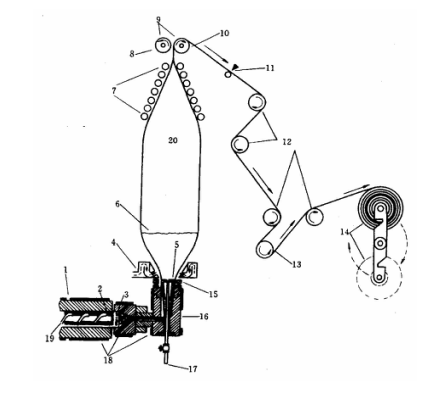 9
10
8
11
7
20
12
6
14
4
5
13
1
2
3
15
16
19
18
17